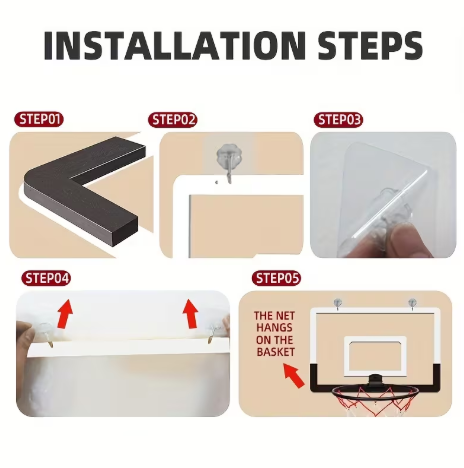 INSTALLATION STEPS

STEP01

STEP02

STEP03

STEP04

STEP05

THE NET HANGS ON THE BASKET